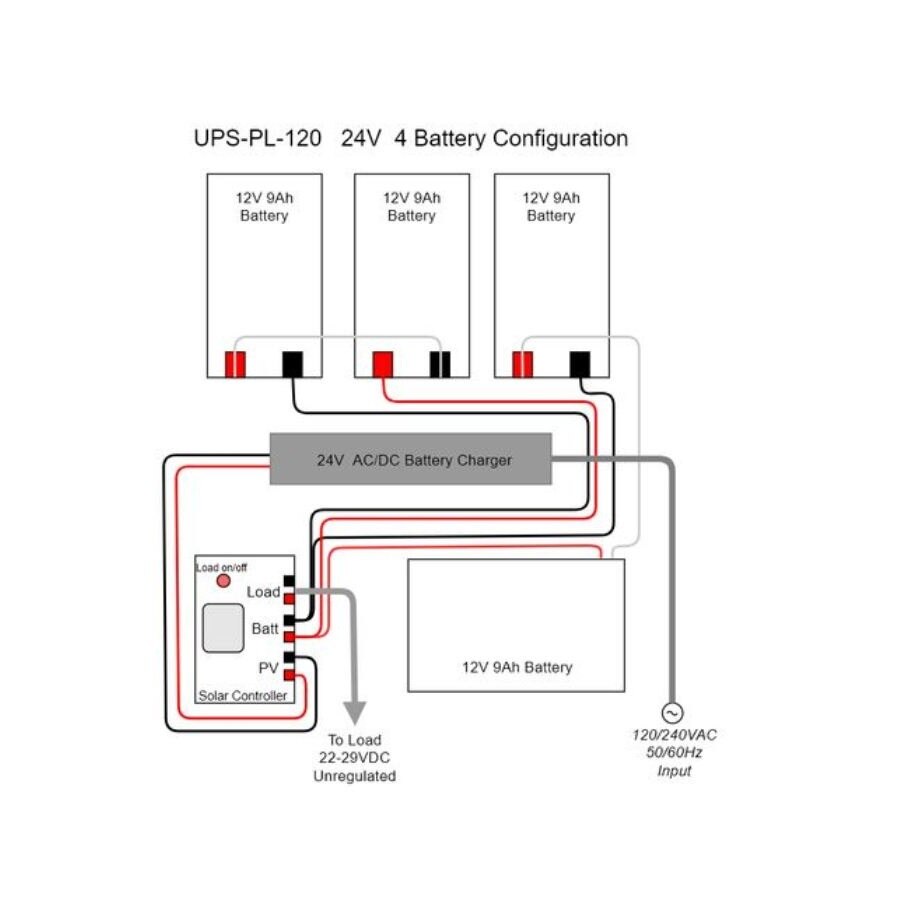 UPS-PL-120 24V 4 Battery Configuration

12V 9Ah Battery

12V 9Ah Battery

12V 9Ah Battery

24V AC/DC Battery Charger

Load on/off

Load

Batt

PV

Solar Controller

12V 9Ah Battery

To Load 22-29VDC Unregulated

120/240VAC 50/60Hz Input