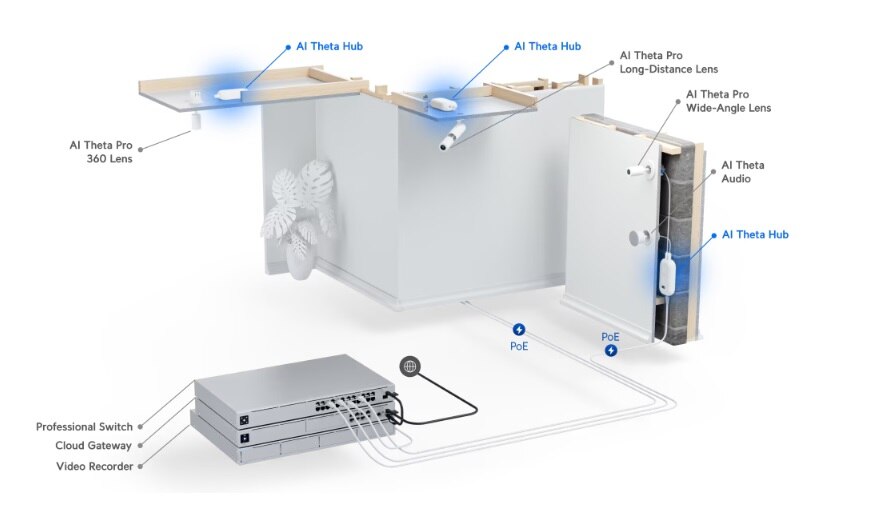 AI Theta Hub

AI Theta Hub

AI Theta Pro
Long-Distance Lens

AI Theta Pro
Wide-Angle Lens

AI Theta Pro
360 Lens

AI Theta
Audio

AI Theta Hub

PoE

PoE

Professional Switch
Cloud Gateway
Video Recorder